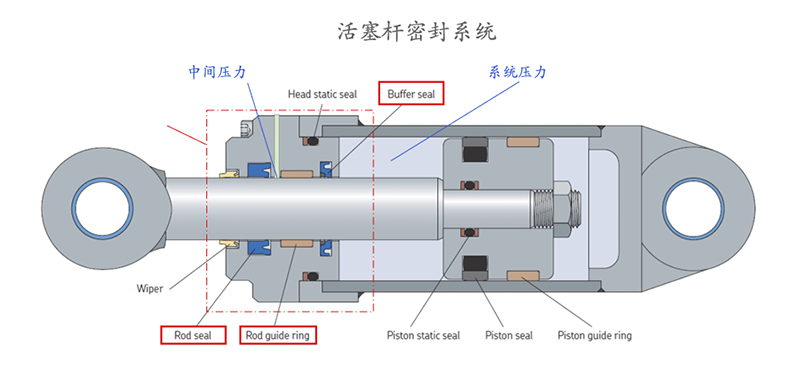 活塞杆密封系统

中间压力

Head static seal

Buffer seal

系统压力

Wiper

Rod seal

Rod guide ring

Piston static seal

Piston seal

Piston guide ring